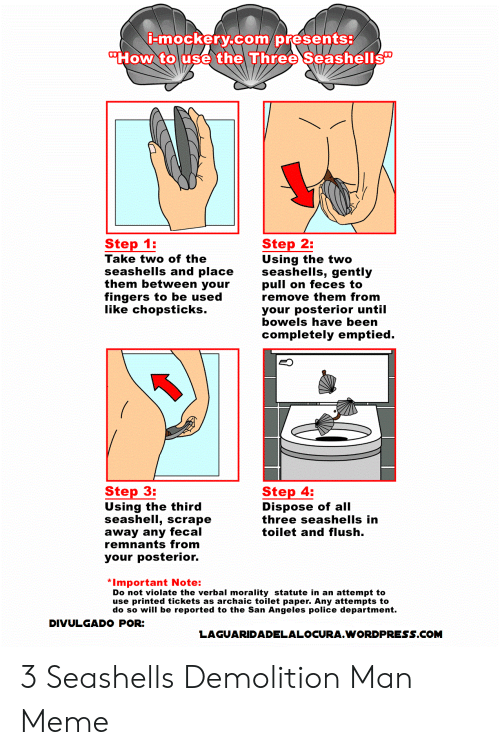 i-mockery.com presents:
"How to use the Three Seashells"

Step 1:
Take two of the seashells and place them between your fingers to be used like chopsticks.

Step 2:
Using the two seashells, gently pull on feces to remove them from your posterior until bowels have been completely emptied.

Step 3:
Using the third seashell, scrape away any fecal remnants from your posterior.

Step 4:
Dispose of all three seashells in toilet and flush.

*Important Note:
Do not violate the verbal morality statute in an attempt to use printed tickets as archaic toilet paper. Any attempts to do so will be reported to the San Angeles police department.

DIVULGADO POR:
LAGUARIDADELALOCURA.WORDPRESS.COM

3 Seashells Demolition Man Meme